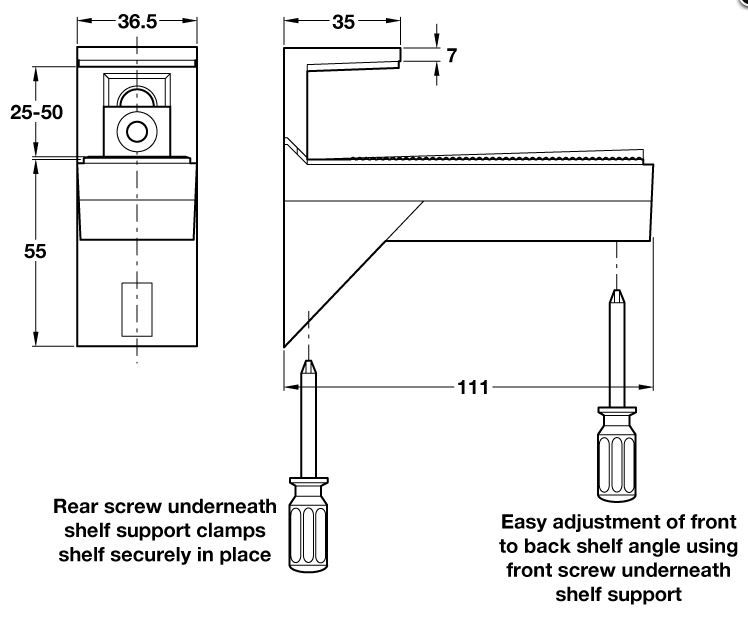 36.5

25-50

55

35

7

111

Rear screw underneath shelf support clamps shelf securely in place

Easy adjustment of front to back shelf angle using front screw underneath shelf support