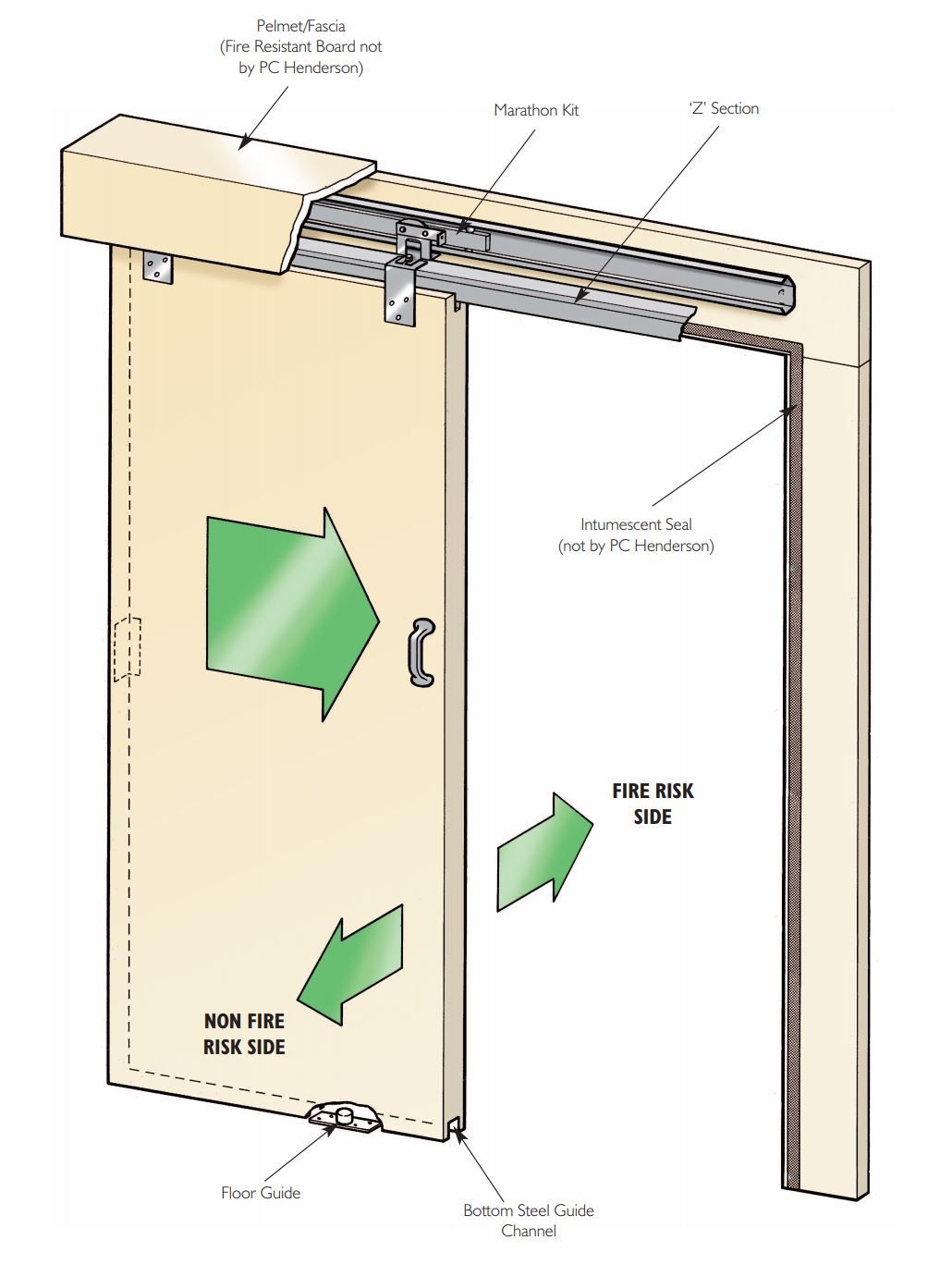 Pelmet/Fascia
(Fire Resistant Board not by PC Henderson)

Marathon Kit

'Z' Section

Intumescent Seal
(not by PC Henderson)

FIRE RISK SIDE

NON FIRE RISK SIDE

Floor Guide

Bottom Steel Guide Channel