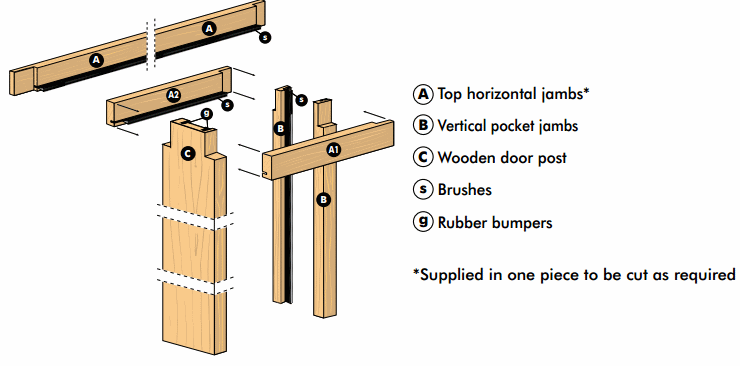 A
A
s
A2
s
g
C
s
B
A1
B

A Top horizontal jambs*
B Vertical pocket jambs
C Wooden door post
s Brushes
g Rubber bumpers

*Supplied in one piece to be cut as required