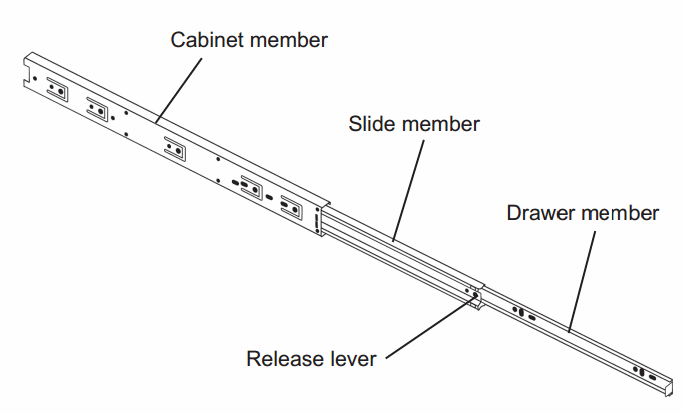 Cabinet member

Slide member

Drawer member

Release lever