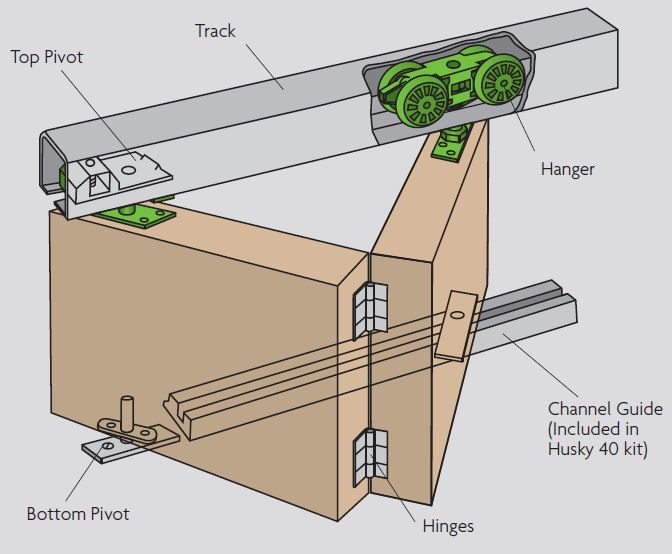 Track

Top Pivot

Hanger

Channel Guide (Included in Husky 40 kit)

Bottom Pivot

Hinges