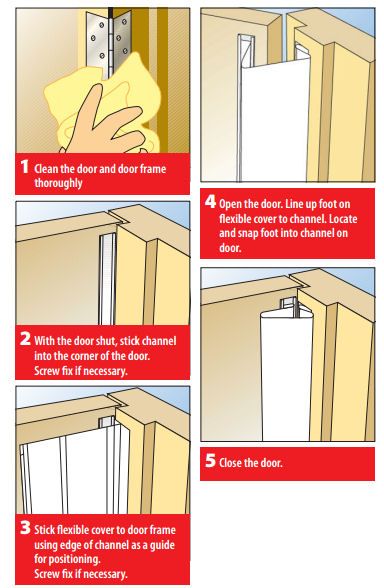 1 Clean the door and door frame thoroughly

2 With the door shut, stick channel into the corner of the door. Screw fix if necessary.

3 Stick flexible cover to door frame using edge of channel as a guide for positioning. Screw fix if necessary.

4 Open the door. Line up foot on flexible cover to channel. Locate and snap foot into channel on door.

5 Close the door.