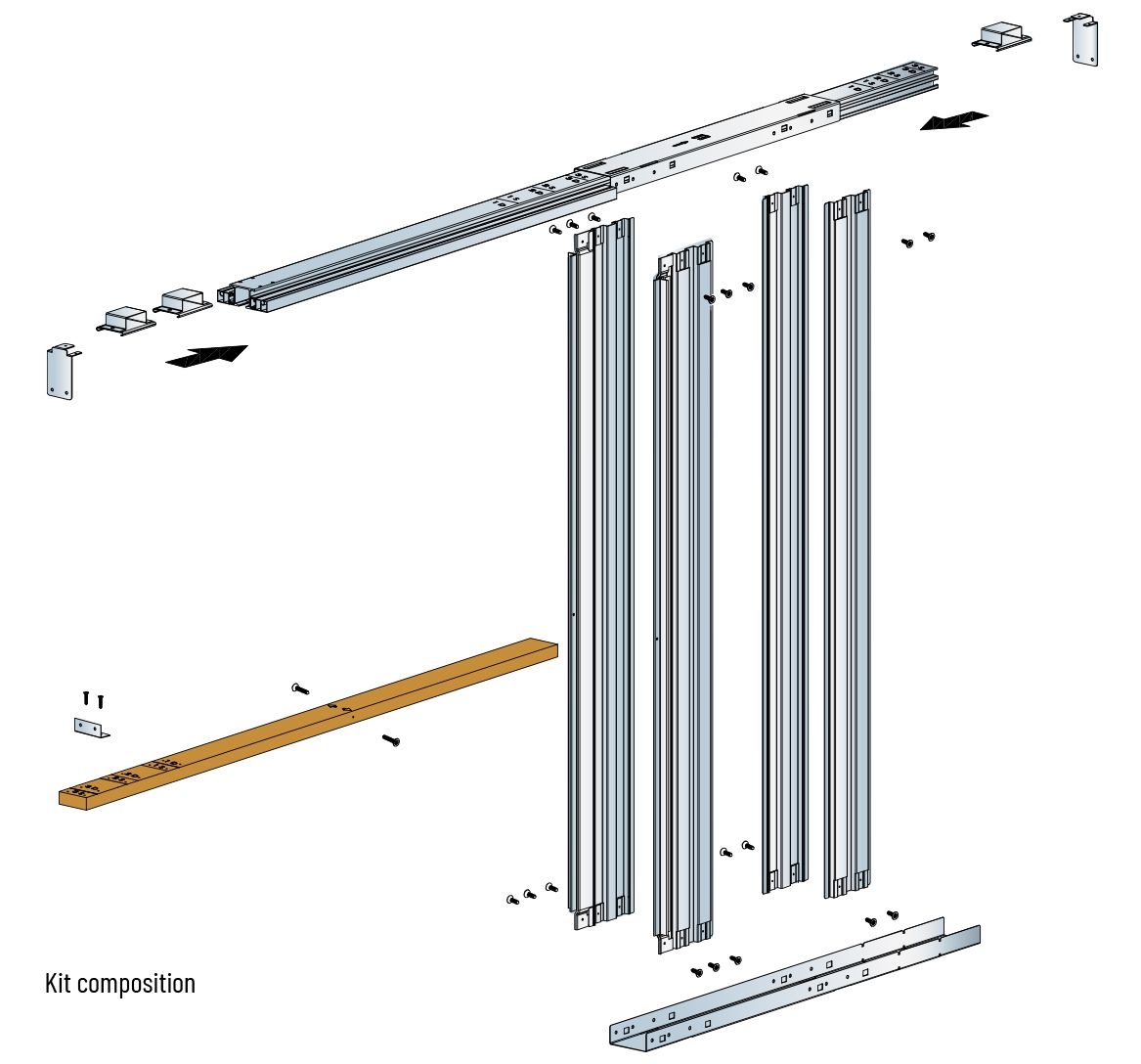 Kit composition