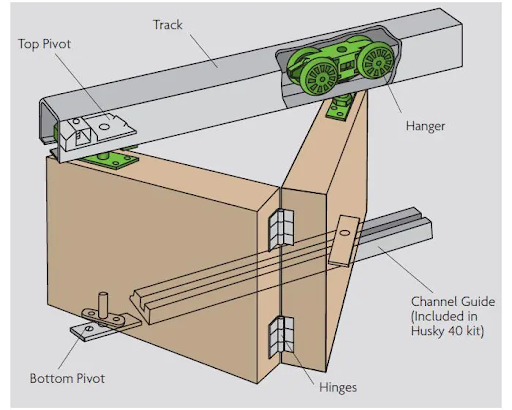 Track

Top Pivot

Hanger

Channel Guide (Included in Husky 40 kit)

Bottom Pivot

Hinges