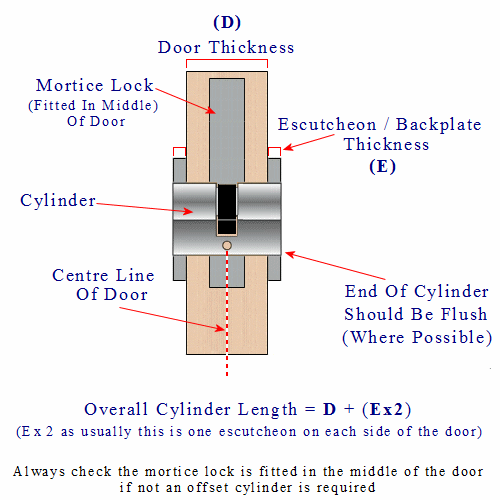 (D)
Door Thickness

Mortice Lock
(Fitted In Middle)
Of Door

Escutcheon / Backplate
Thickness
(E)

Cylinder

Centre Line
Of Door

End Of Cylinder
Should Be Flush
(Where Possible)

Overall Cylinder Length = D + (Ex2)
(E x 2 as usually this is one escutcheon on each side of the door)

Always check the mortice lock is fitted in the middle of the door if not an offset cylinder is required