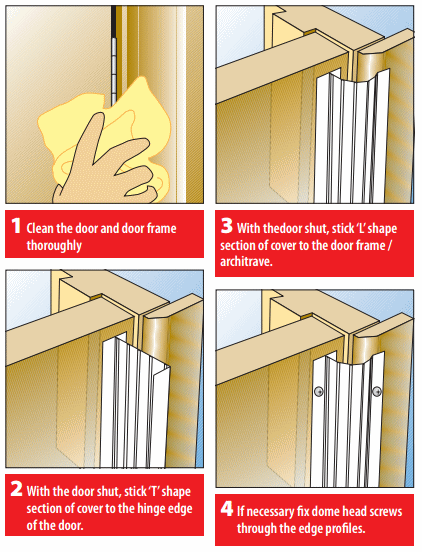 1 Clean the door and door frame thoroughly

2 With the door shut, stick 'T' shape section of cover to the hinge edge of the door.

3 With thedoor shut, stick 'L' shape section of cover to the door frame / architrave.

4 If necessary fix dome head screws through the edge profiles.