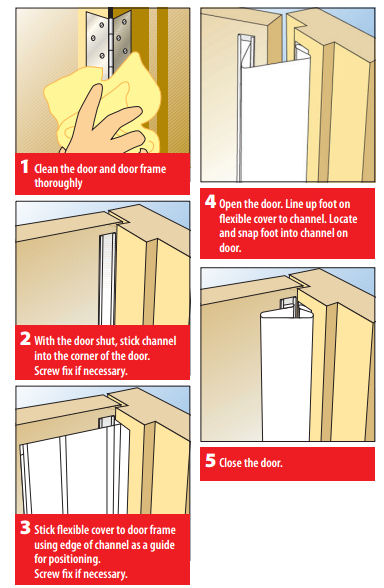 1 Clean the door and door frame thoroughly

2 With the door shut, stick channel into the corner of the door. Screw fix if necessary.

3 Stick flexible cover to door frame using edge of channel as a guide for positioning. Screw fix if necessary.

4 Open the door. Line up foot on flexible cover to channel. Locate and snap foot into channel on door.

5 Close the door.