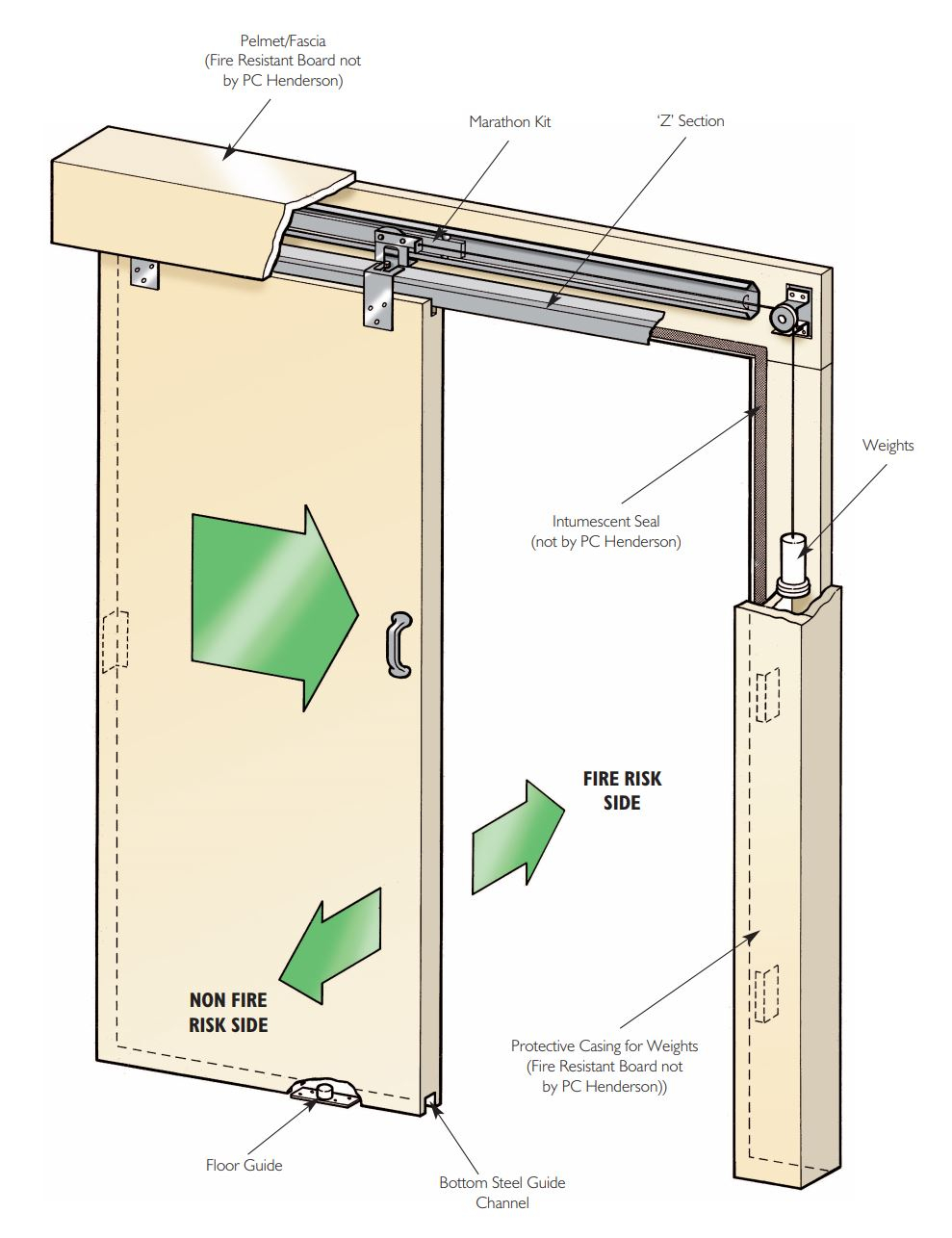 Pelmet/Fascia
(Fire Resistant Board not by PC Henderson)

Marathon Kit

'Z' Section

Weights

Intumescent Seal
(not by PC Henderson)

FIRE RISK SIDE

NON FIRE RISK SIDE

Protective Casing for Weights
(Fire Resistant Board not by PC Henderson))

Floor Guide

Bottom Steel Guide Channel