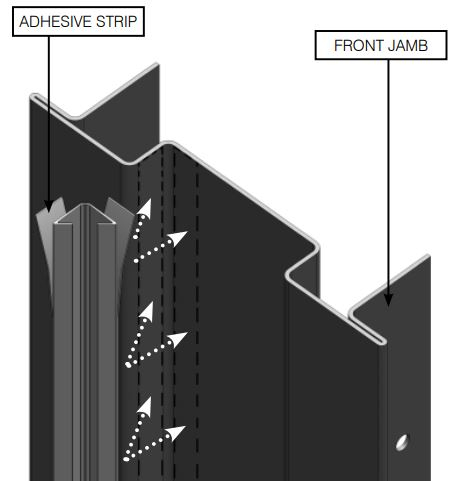 ADHESIVE STRIP

FRONT JAMB